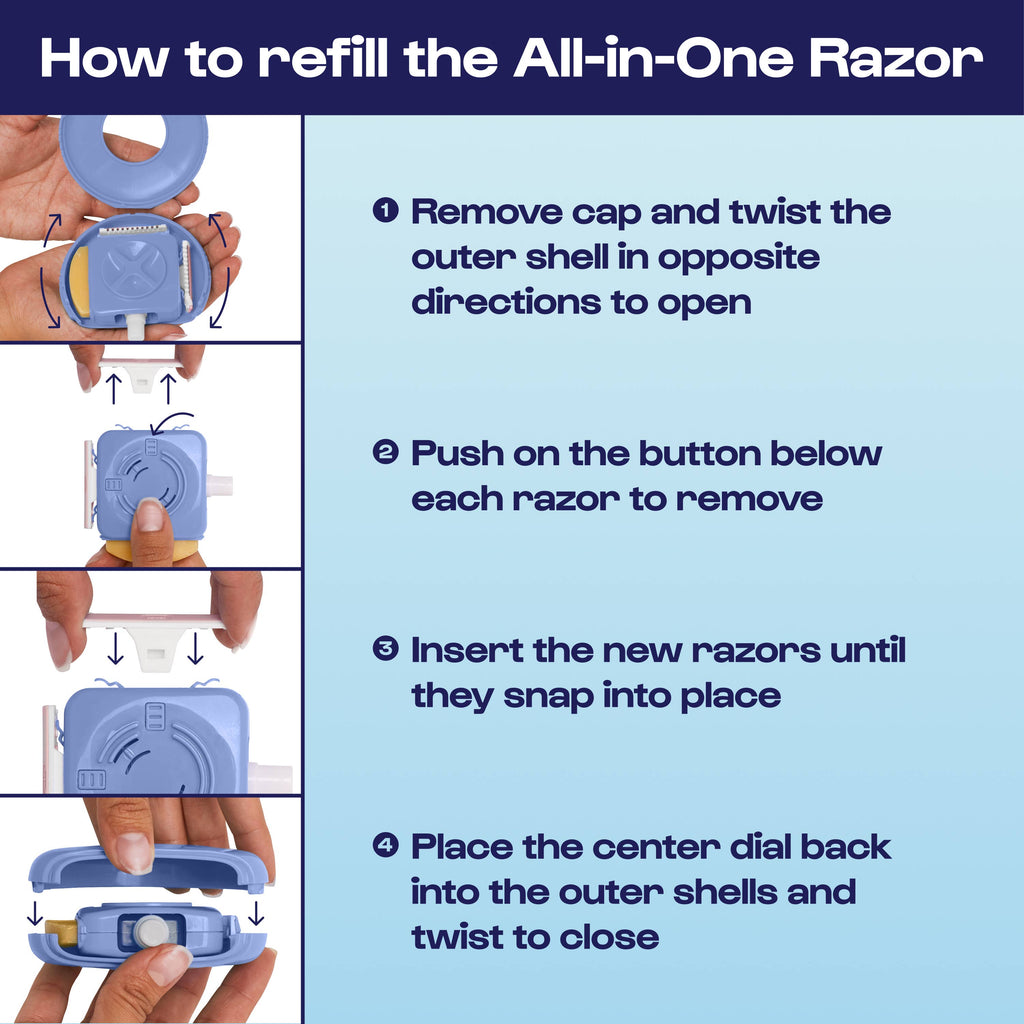 How to refill the All-in-One Razor

1 Remove cap and twist the outer shell in opposite directions to open

2 Push on the button below each razor to remove

3 Insert the new razors until they snap into place

4 Place the center dial back into the outer shells and twist to close